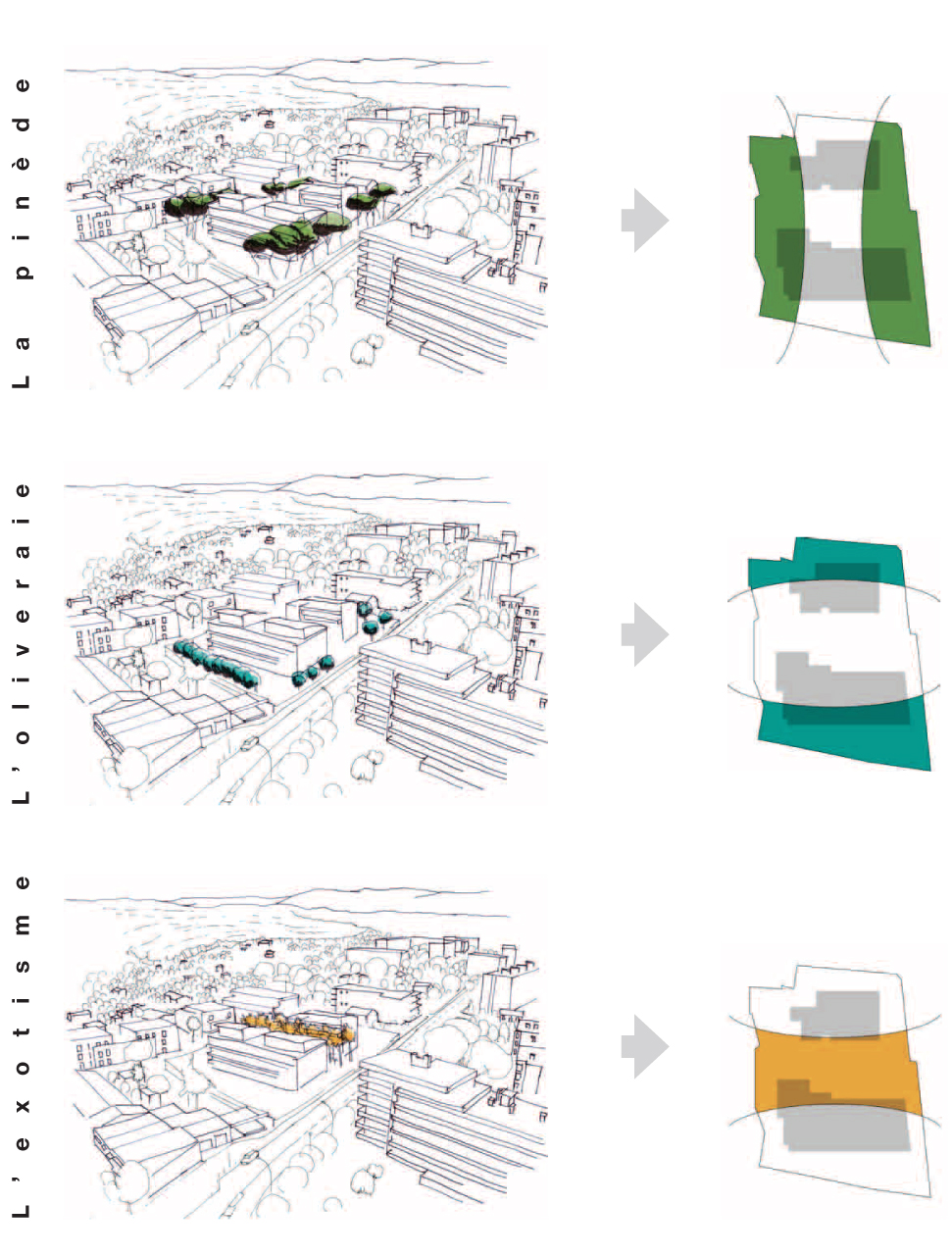 La pinède

L'oliveraie

L'exotisme